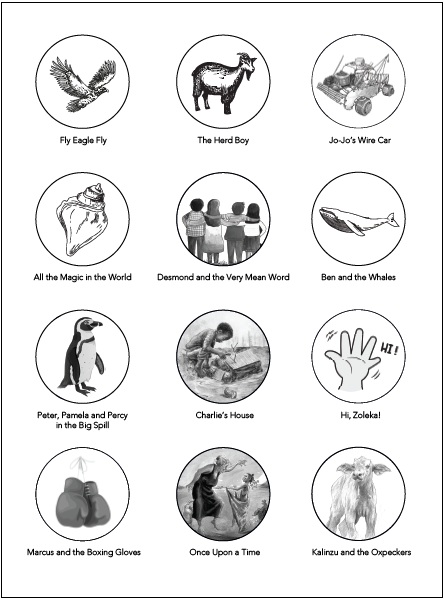 Fly Eagle Fly

The Herd Boy

Jo-Jo's Wire Car

All the Magic in the World

Desmond and the Very Mean Word

Ben and the Whales

Peter, Pamela and Percy in the Big Spill

Charlie's House

HI!

Hi, Zoleka!

Marcus and the Boxing Gloves

Once Upon a Time

Kalinzu and the Oxpeckers